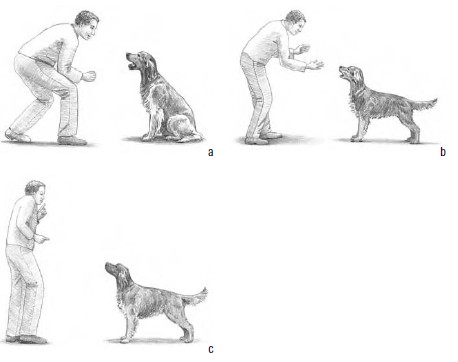 a

b

c